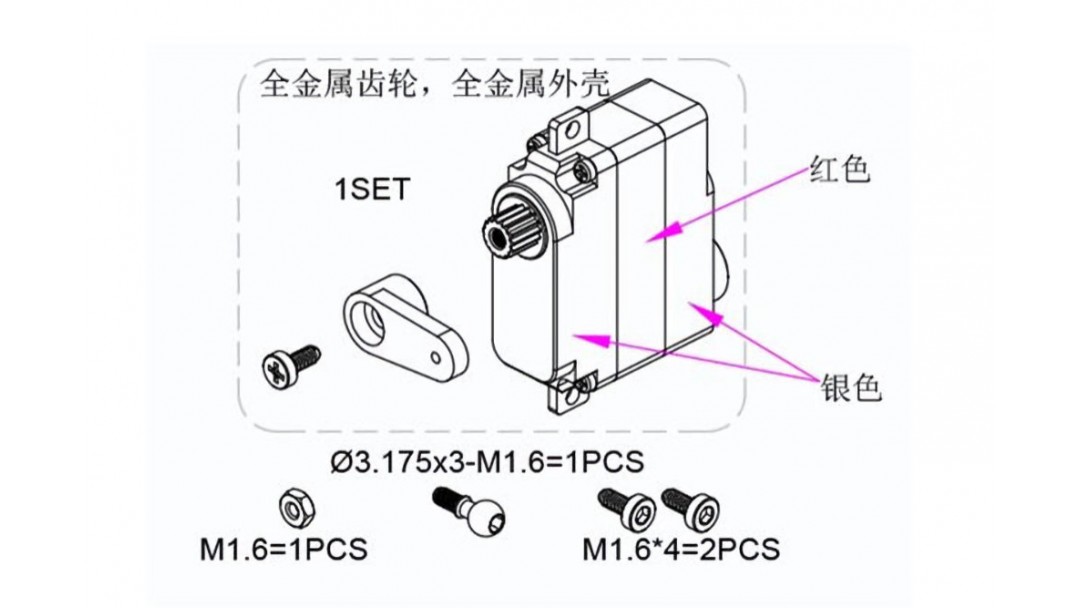 全金属齿轮，全金属外壳

1SET

红色

银色

Ø3.175x3-M1.6=1PCS

M1.6=1PCS

M1.6*4=2PCS