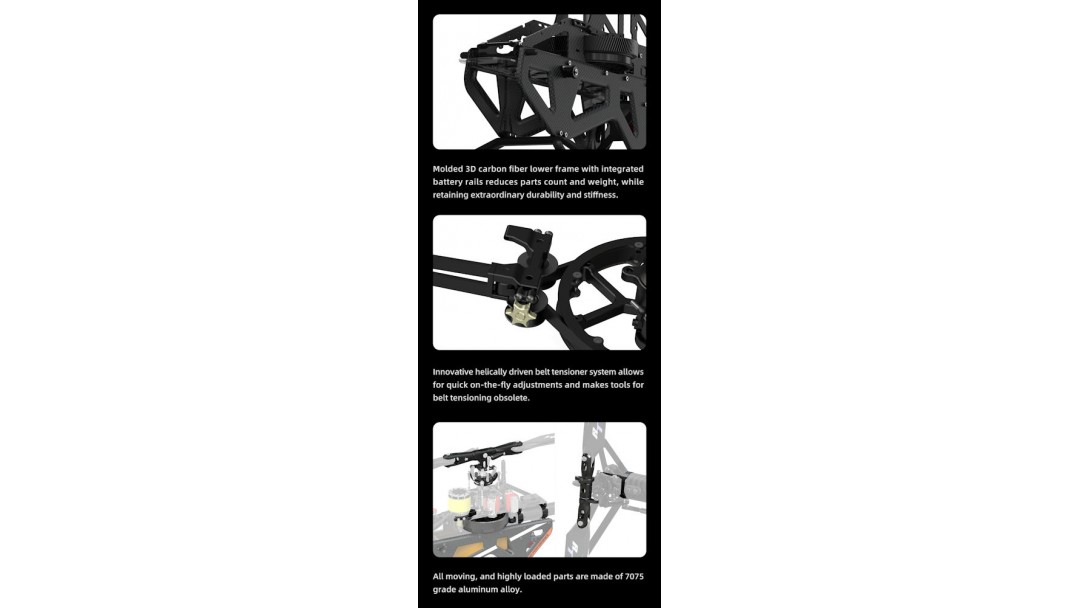 Molded 3D carbon fiber lower frame with integrated battery rails reduces parts count and weight, while retaining extraordinary durability and stiffness.

Innovative helically driven belt tensioner system allows for quick on-the-fly adjustments and makes tools for belt tensioning obsolete.

All moving, and highly loaded parts are made of 7075 grade aluminum alloy.