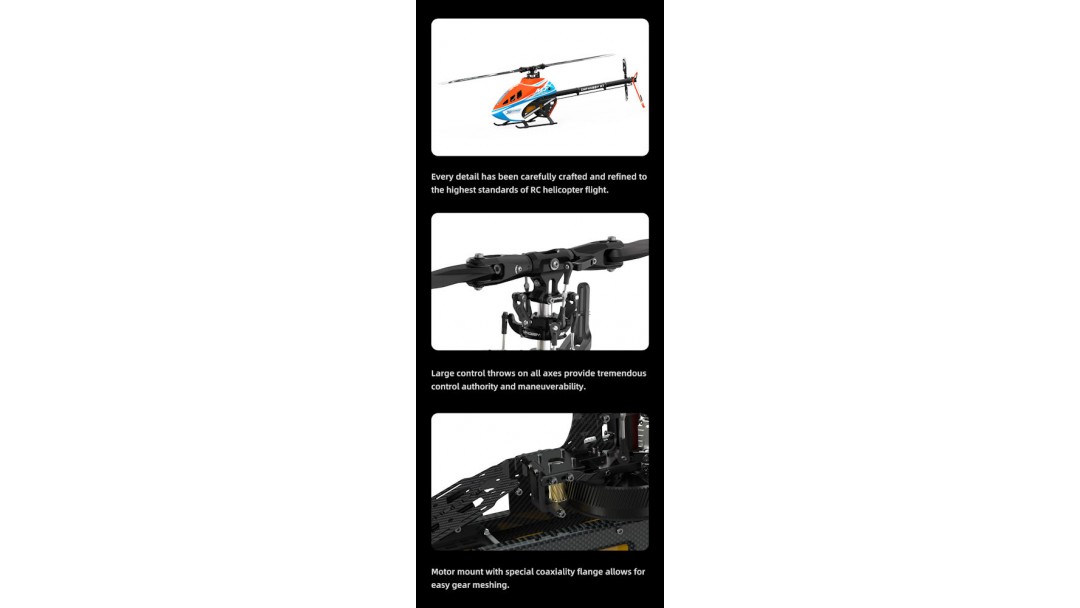 Every detail has been carefully crafted and refined to the highest standards of RC helicopter flight.

Large control throws on all axes provide tremendous control authority and maneuverability.

Motor mount with special coaxiality flange allows for easy gear meshing.