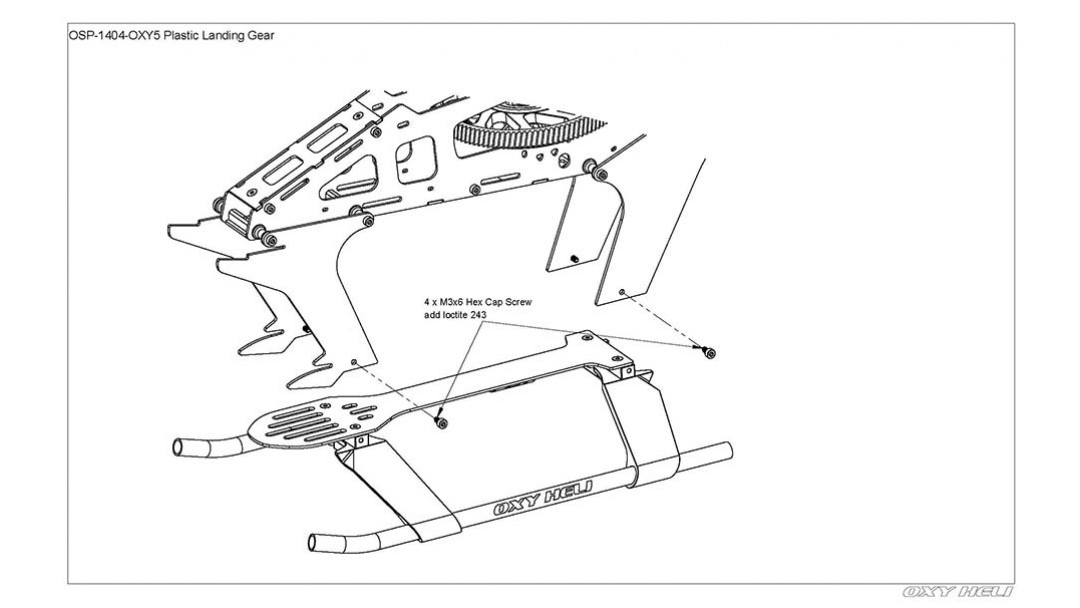 OSP-1404-OXY5 Plastic Landing Gear

4 x M3x6 Hex Cap Screw
add loctite 243

OXY HELI

OXY HELI