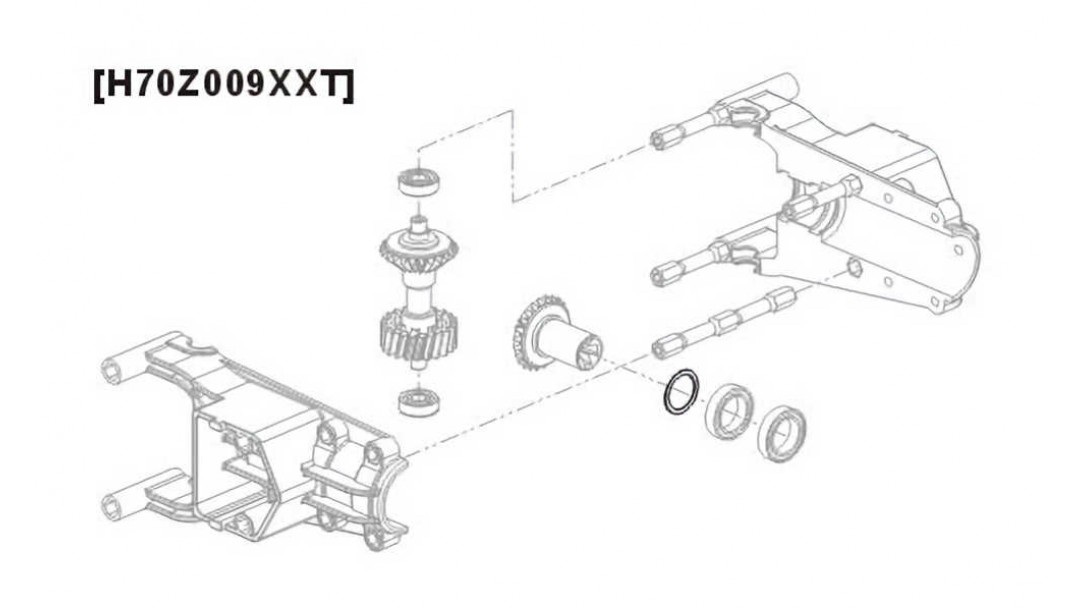 [H70Z009XXT]