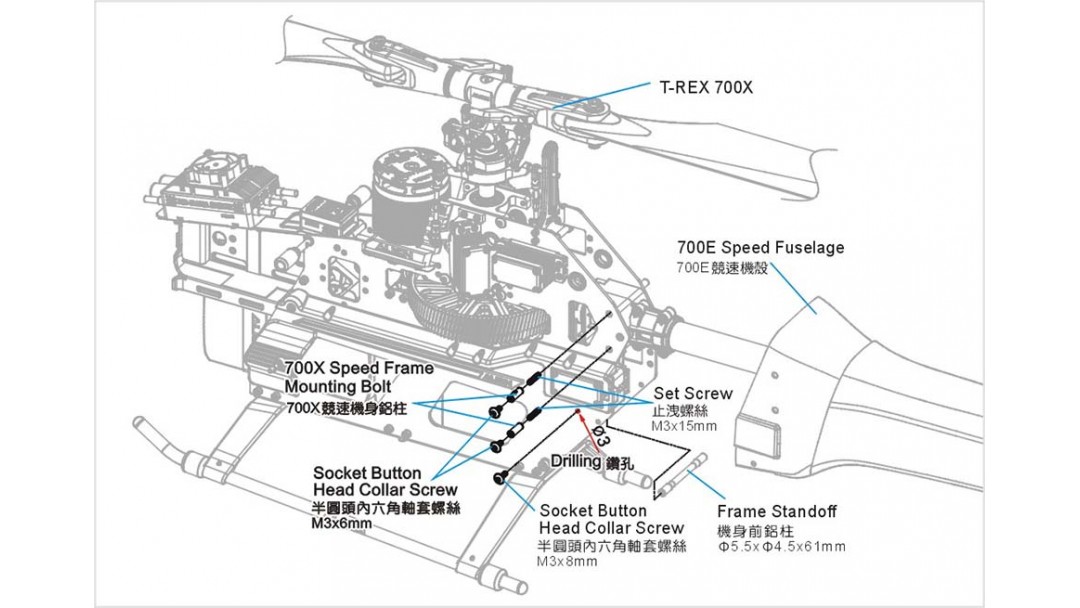 T-REX 700X

700E Speed Fuselage
700E競速機殼

700X Speed Frame Mounting Bolt
700X競速機身鋁柱

Set Screw
止洩螺絲
M3x15mm

Φ3

Drilling 鑽孔

Socket Button Head Collar Screw
半圓頭內六角軸套螺絲
M3x6mm

Socket Button Head Collar Screw
半圓頭內六角軸套螺絲
M3x8mm

Frame Standoff
機身前鋁柱
Φ5.5xΦ4.5x61mm